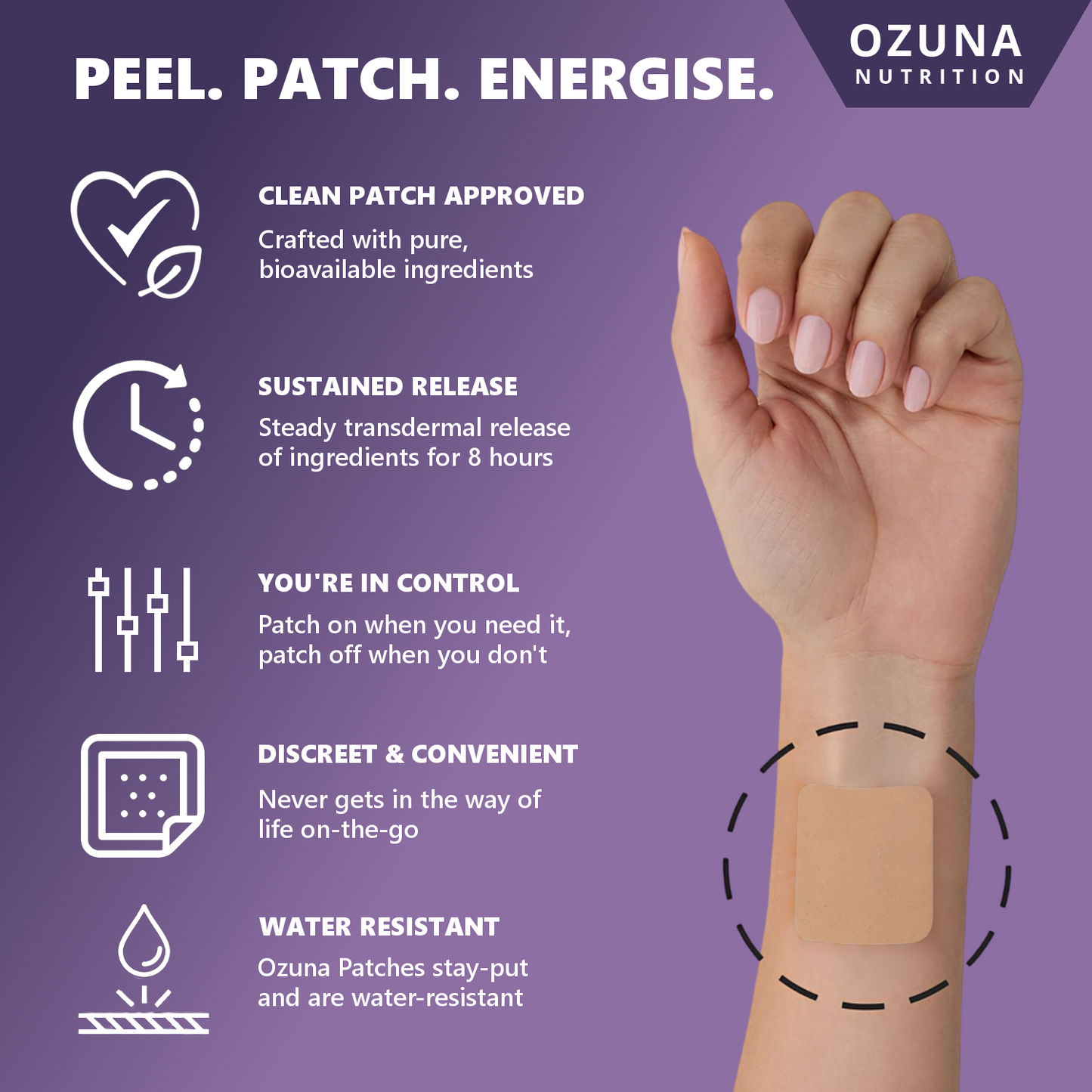 PEEL. PATCH. ENERGISE.

OZUNA
NUTRITION

CLEAN PATCH APPROVED
Crafted with pure, bioavailable ingredients

SUSTAINED RELEASE
Steady transdermal release of ingredients for 8 hours

YOU'RE IN CONTROL
Patch on when you need it, patch off when you don't

DISCREET & CONVENIENT
Never gets in the way of life on-the-go

WATER RESISTANT
Ozuna Patches stay-put and are water-resistant