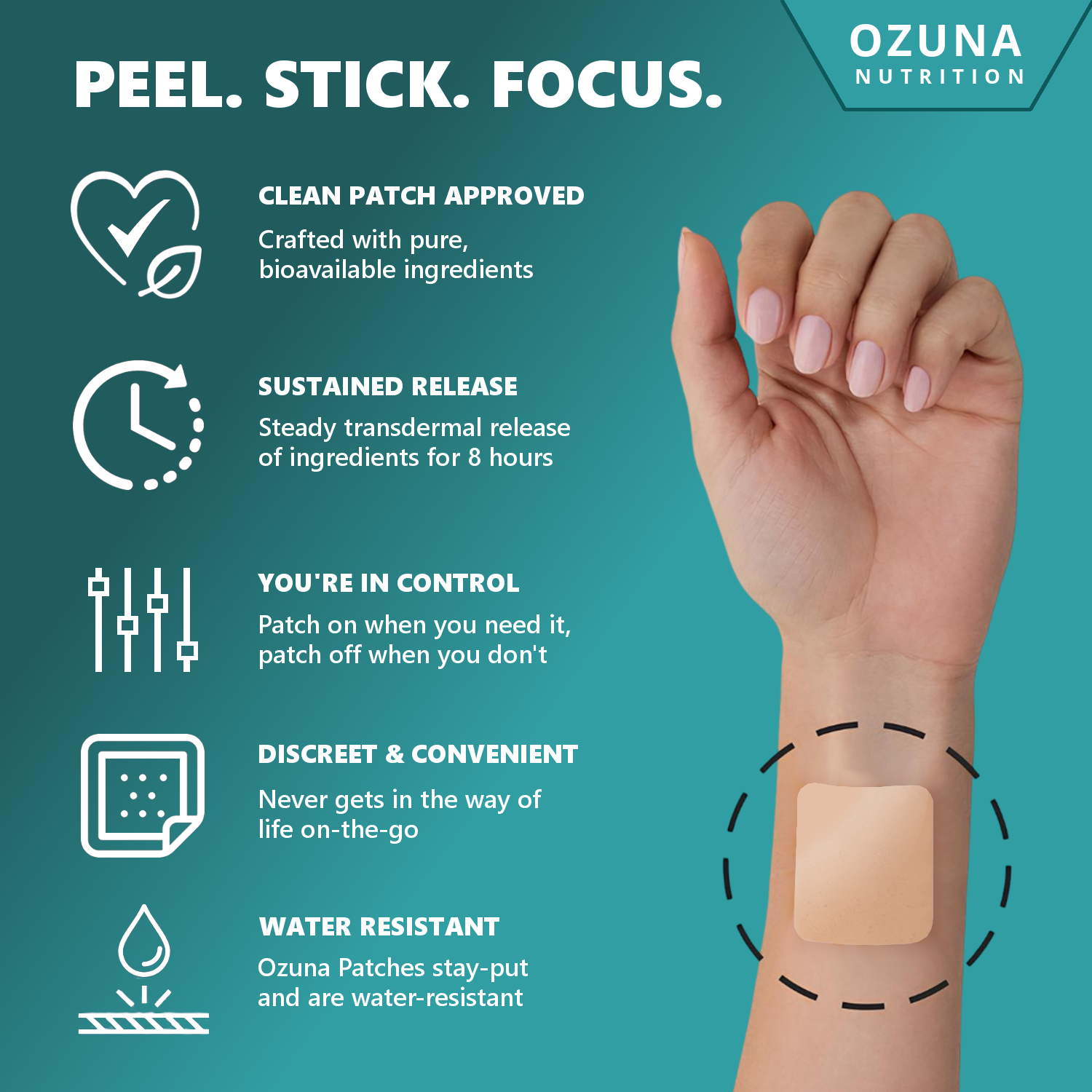 PEEL. STICK. FOCUS.

OZUNA
NUTRITION

CLEAN PATCH APPROVED
Crafted with pure, bioavailable ingredients

SUSTAINED RELEASE
Steady transdermal release of ingredients for 8 hours

YOU'RE IN CONTROL
Patch on when you need it, patch off when you don't

DISCREET & CONVENIENT
Never gets in the way of life on-the-go

WATER RESISTANT
Ozuna Patches stay-put and are water-resistant