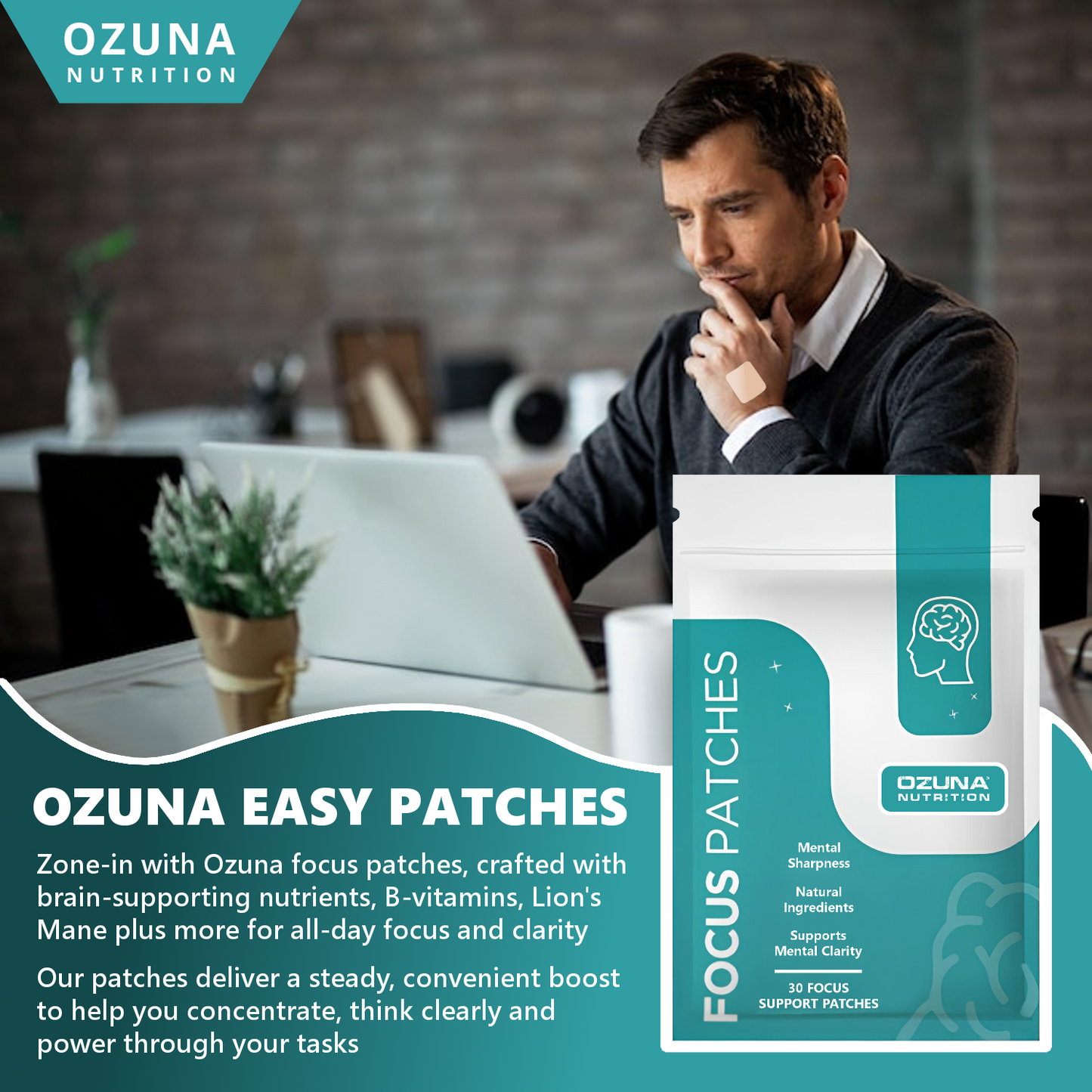 OZUNA
NUTRITION

OZUNA EASY PATCHES

Zone-in with Ozuna focus patches, crafted with brain-supporting nutrients, B-vitamins, Lion's Mane plus more for all-day focus and clarity

Our patches deliver a steady, convenient boost to help you concentrate, think clearly and power through your tasks

FOCUS PATCHES

OZUNA
NUTRITION

Mental Sharpness

Natural Ingredients

Supports Mental Clarity

30 FOCUS SUPPORT PATCHES