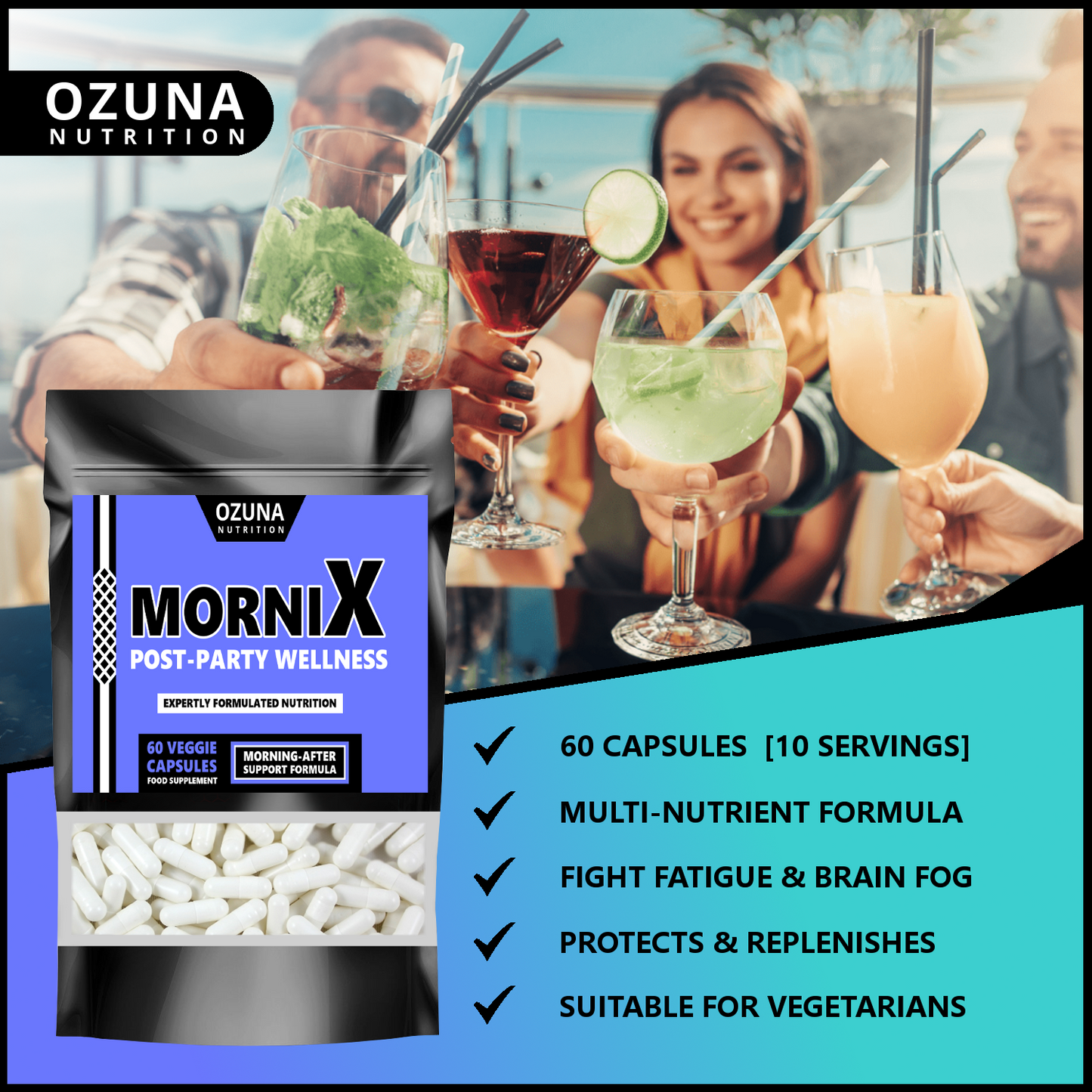 OZUNA
NUTRITION

OZUNA
NUTRITION

MORNIX
POST-PARTY WELLNESS

EXPERTLY FORMULATED NUTRITION

60 VEGGIE CAPSULES
FOOD SUPPLEMENT

MORNING-AFTER SUPPORT FORMULA

60 CAPSULES [10 SERVINGS]

MULTI-NUTRIENT FORMULA

FIGHT FATIGUE & BRAIN FOG

PROTECTS & REPLENISHES

SUITABLE FOR VEGETARIANS