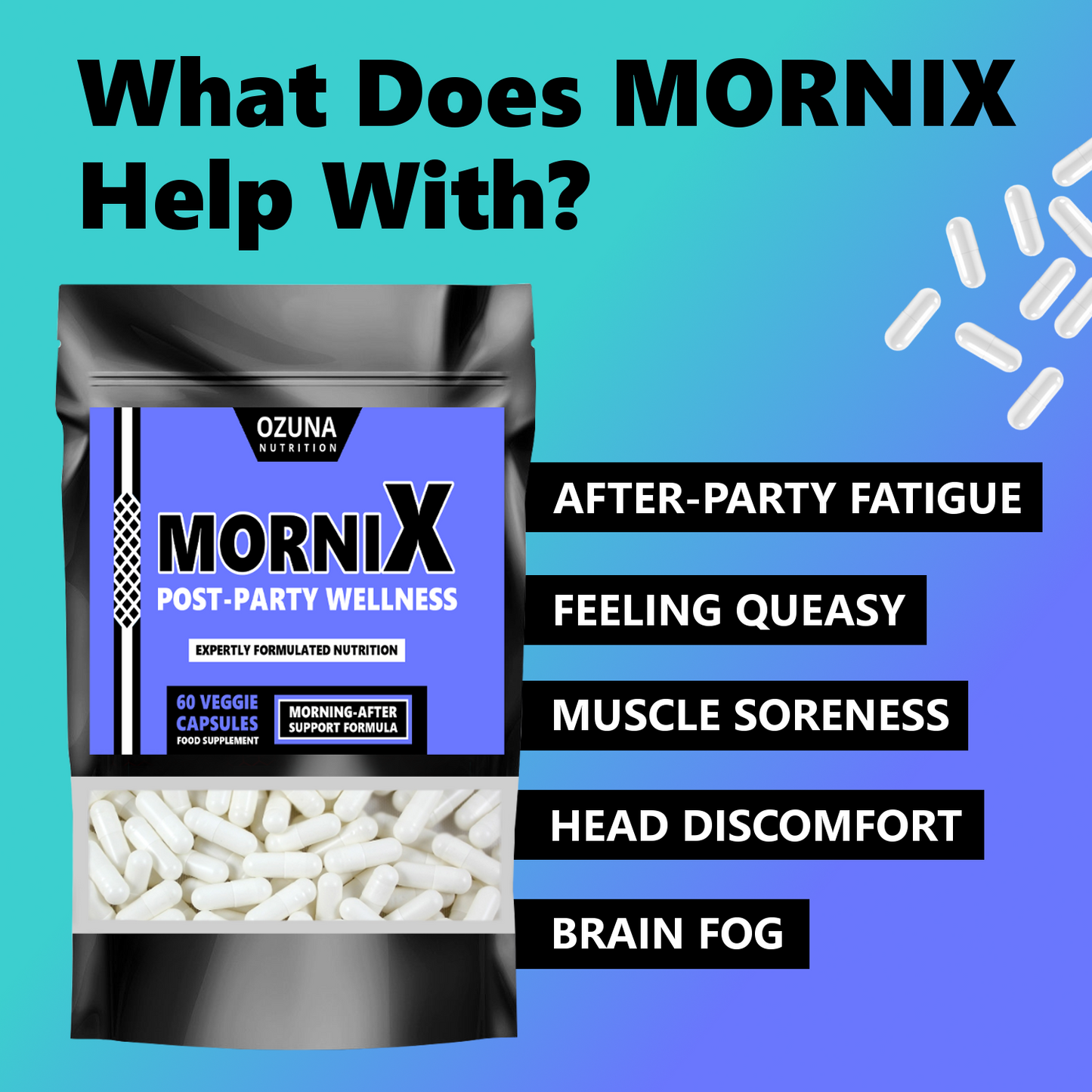 What Does MORNIX Help With?

OZUNA
NUTRITION

MORNIX
POST-PARTY WELLNESS

EXPERTLY FORMULATED NUTRITION

60 VEGGIE CAPSULES
FOOD SUPPLEMENT

MORNING-AFTER SUPPORT FORMULA

AFTER-PARTY FATIGUE

FEELING QUEASY

MUSCLE SORENESS

HEAD DISCOMFORT

BRAIN FOG