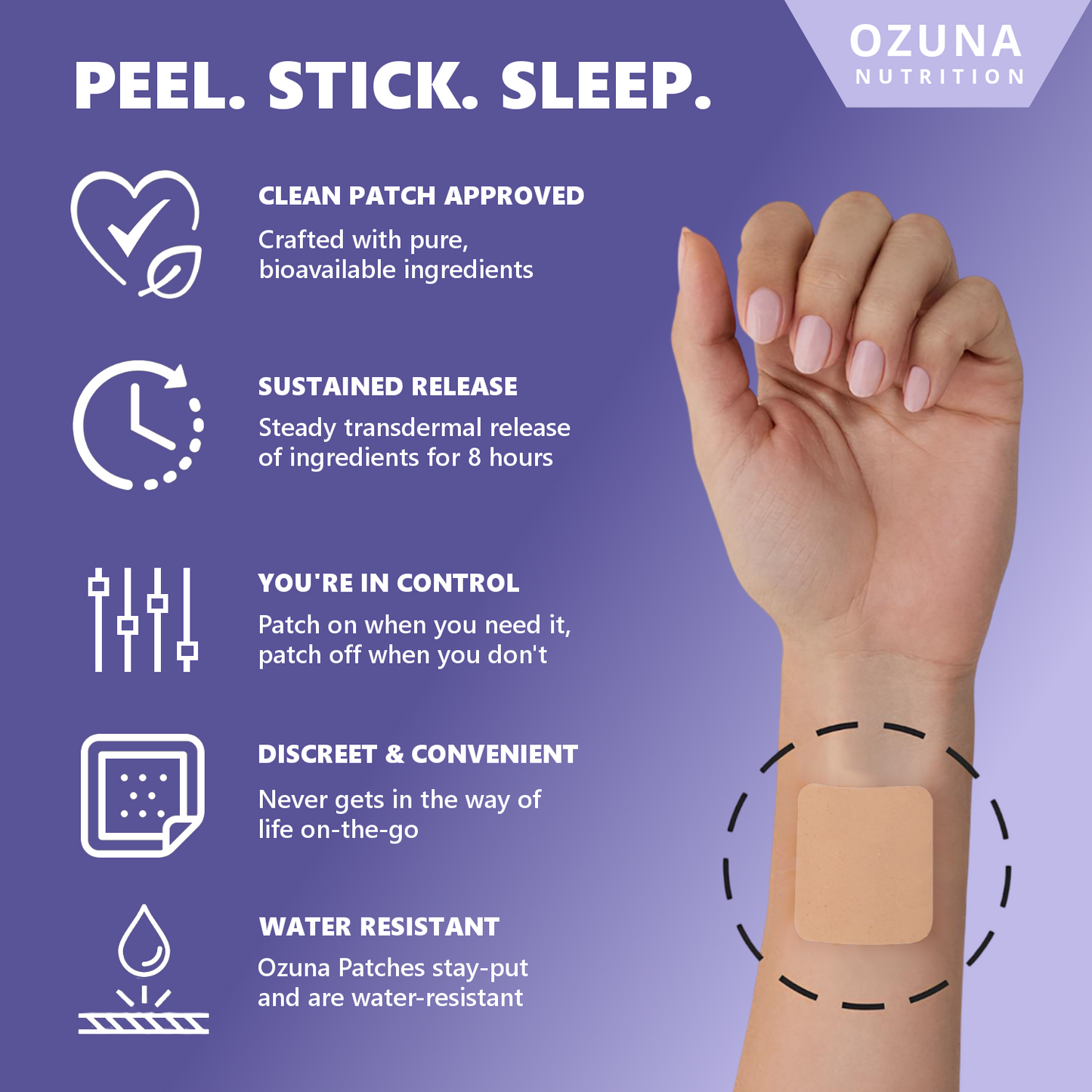 PEEL. STICK. SLEEP.

OZUNA
NUTRITION

CLEAN PATCH APPROVED
Crafted with pure, bioavailable ingredients

SUSTAINED RELEASE
Steady transdermal release of ingredients for 8 hours

YOU'RE IN CONTROL
Patch on when you need it, patch off when you don't

DISCREET & CONVENIENT
Never gets in the way of life on-the-go

WATER RESISTANT
Ozuna Patches stay-put and are water-resistant