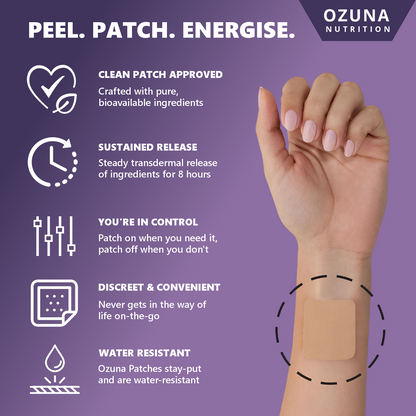 PEEL. PATCH. ENERGISE.

OZUNA
NUTRITION

CLEAN PATCH APPROVED
Crafted with pure, bioavailable ingredients

SUSTAINED RELEASE
Steady transdermal release of ingredients for 8 hours

YOU'RE IN CONTROL
Patch on when you need it, patch off when you don't

DISCREET & CONVENIENT
Never gets in the way of life on-the-go

WATER RESISTANT
Ozuna Patches stay-put and are water-resistant