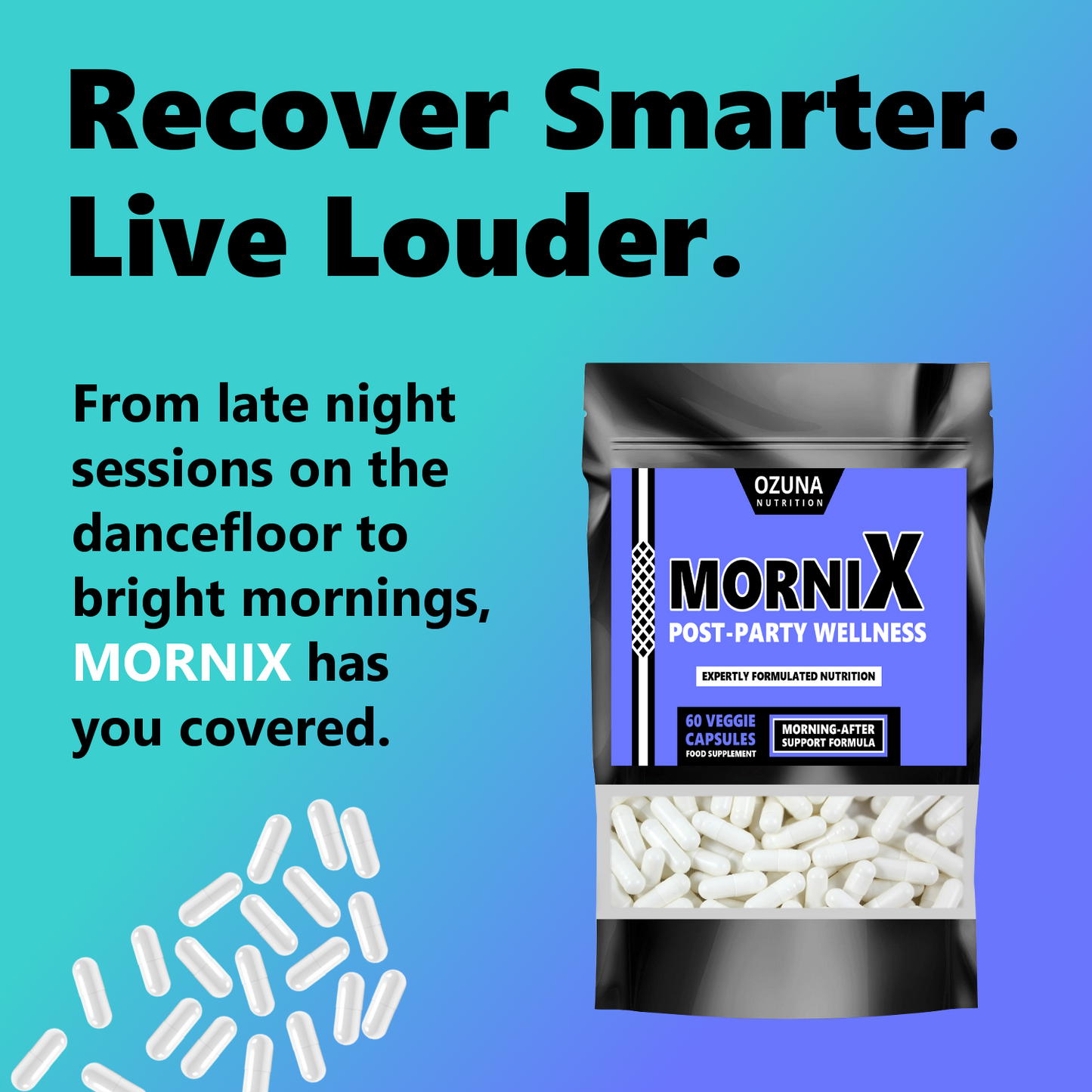 Recover Smarter.
Live Louder.

From late night sessions on the dancefloor to bright mornings, MORNIX has you covered.

OZUNA
NUTRITION

MORNIX
POST-PARTY WELLNESS

EXPERTLY FORMULATED NUTRITION

60 VEGGIE CAPSULES
FOOD SUPPLEMENT

MORNING-AFTER SUPPORT FORMULA