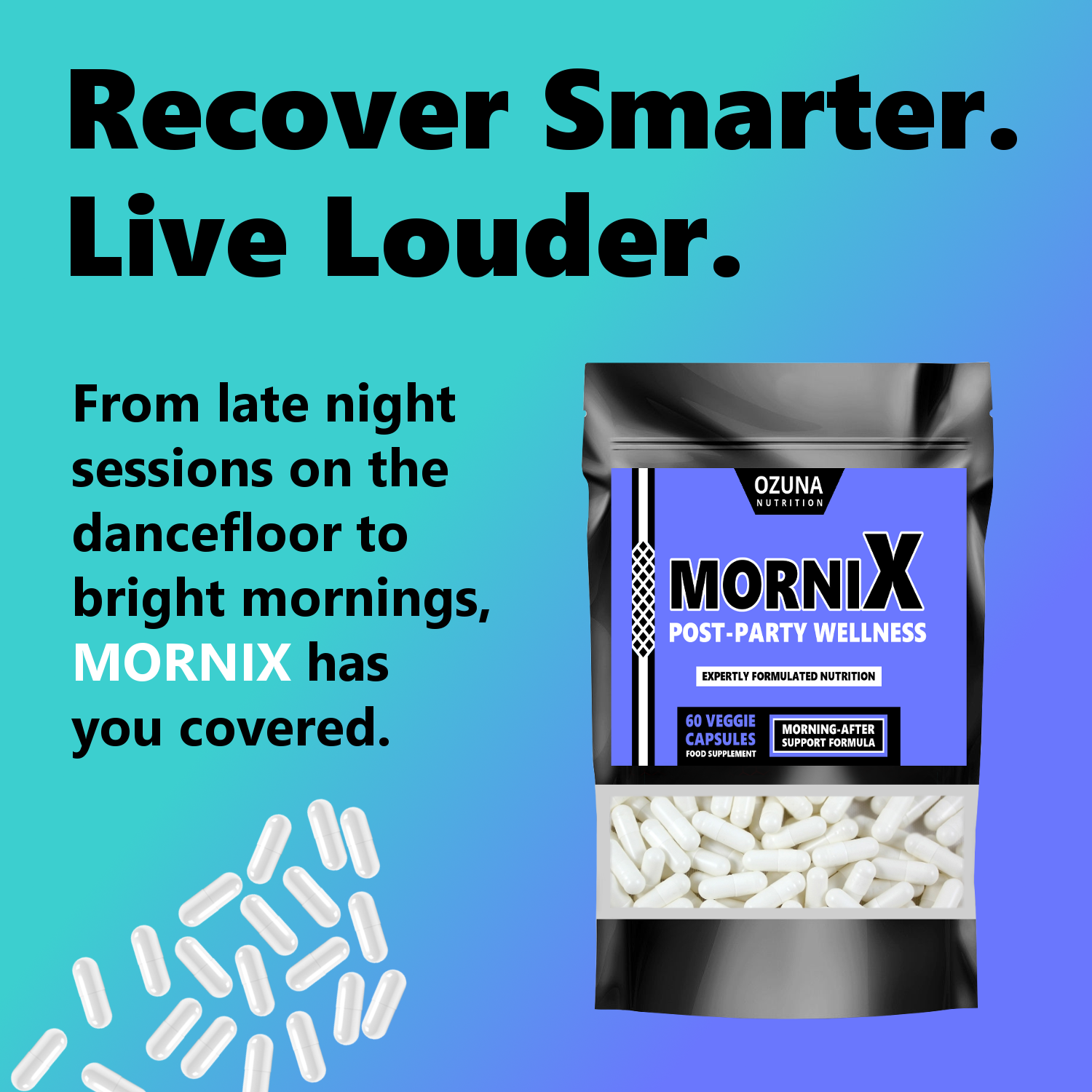 Recover Smarter.
Live Louder.

From late night sessions on the dancefloor to bright mornings, MORNIX has you covered.

OZUNA
NUTRITION

MORNIX
POST-PARTY WELLNESS

EXPERTLY FORMULATED NUTRITION

60 VEGGIE CAPSULES
FOOD SUPPLEMENT

MORNING-AFTER SUPPORT FORMULA