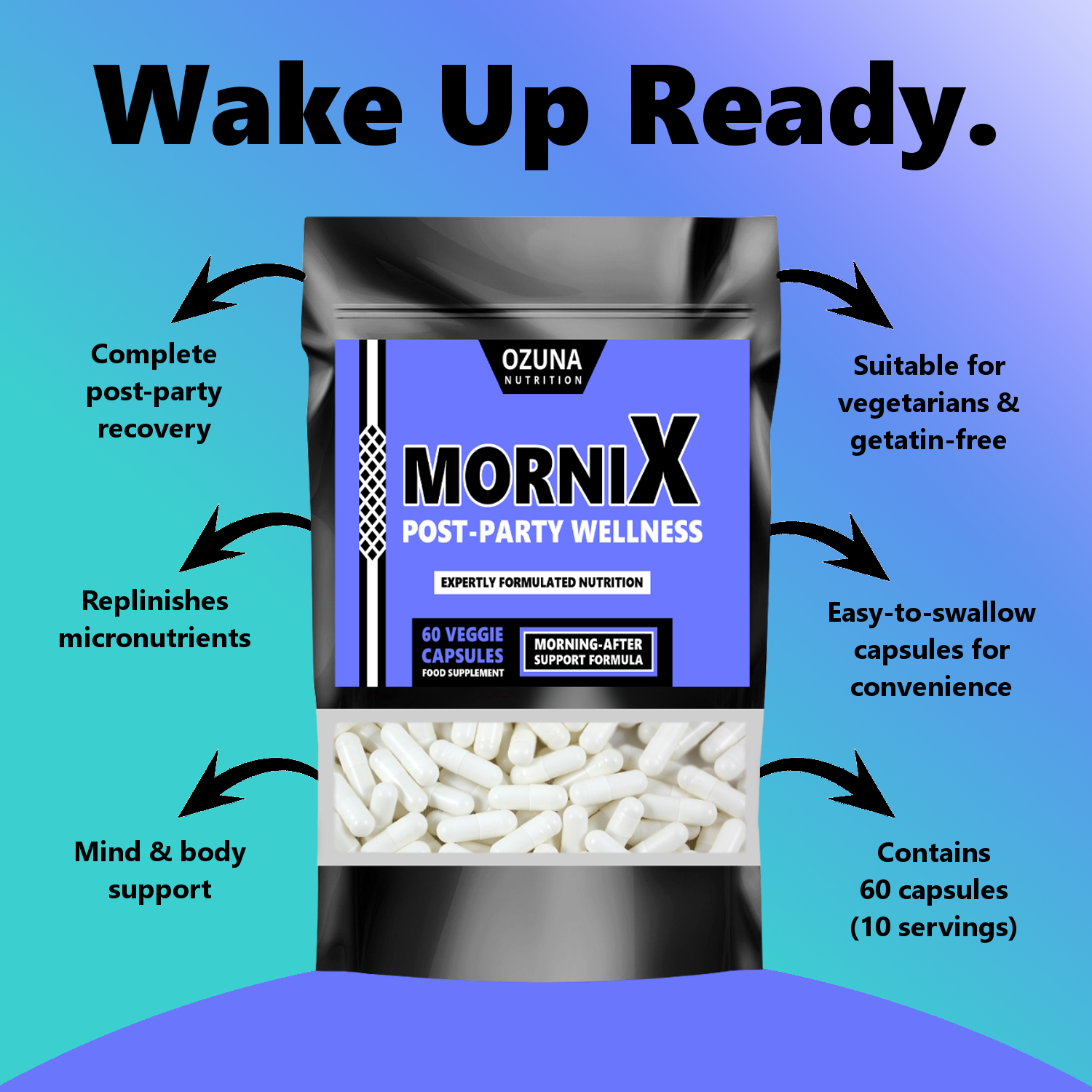 Wake Up Ready.

Complete post-party recovery

Replinishes micronutrients

Mind & body support

OZUNA
NUTRITION

MORNIX
POST-PARTY WELLNESS

EXPERTLY FORMULATED NUTRITION

60 VEGGIE CAPSULES
FOOD SUPPLEMENT

MORNING-AFTER SUPPORT FORMULA

Suitable for vegetarians & getatin-free

Easy-to-swallow capsules for convenience

Contains 60 capsules (10 servings)